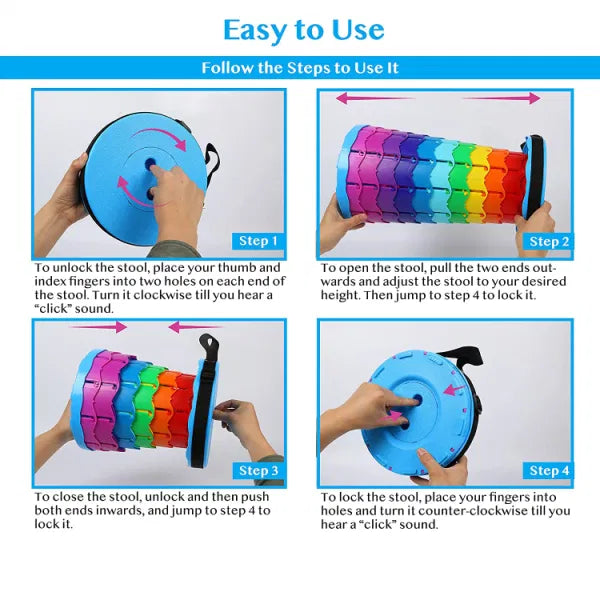 Easy to Use

Follow the Steps to Use It

Step 1

To unlock the stool, place your thumb and index fingers into two holes on each end of the stool. Turn it clockwise till you hear a "click" sound.

Step 2

To open the stool, pull the two ends outwards and adjust the stool to your desired height. Then jump to step 4 to lock it.

Step 3

To close the stool, unlock and then push both ends inwards, and jump to step 4 to lock it.

Step 4

To lock the stool, place your fingers into holes and turn it counter-clockwise till you hear a "click" sound.